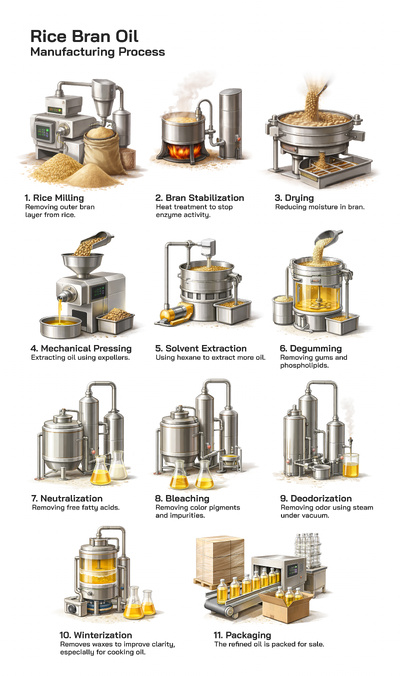 Rice Bran Oil
Manufacturing Process

1. Rice Milling
Removing outer bran layer from rice.

2. Bran Stabilization
Heat treatment to stop enzyme activity.

3. Drying
Reducing moisture in bran.

4. Mechanical Pressing
Extracting oil using expellers.

5. Solvent Extraction
Using hexane to extract more oil.

6. Degumming
Removing gums and phospholipids.

7. Neutralization
Removing free fatty acids.

8. Bleaching
Removing color pigments and impurities.

9. Deodorization
Removing odor using steam under vacuum.

10. Winterization
Removes waxes to improve clarity, especially for cooking oil.

11. Packaging
The refined oil is packed for sale.