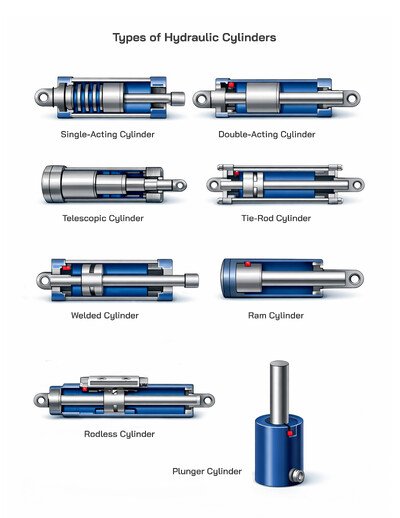 Types of Hydraulic Cylinders

Single-Acting Cylinder

Double-Acting Cylinder

Telescopic Cylinder

Tie-Rod Cylinder

Welded Cylinder

Ram Cylinder

Rodless Cylinder

Plunger Cylinder