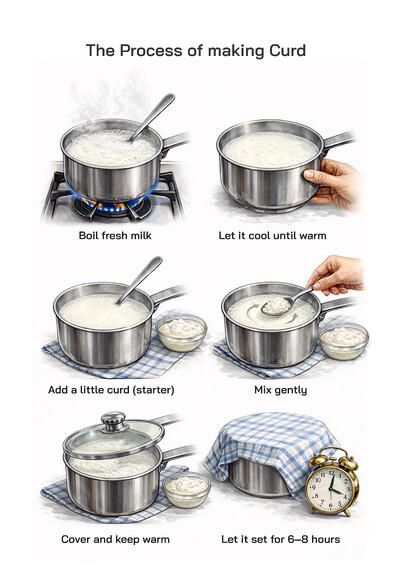 The Process of making Curd

Boil fresh milk

Let it cool until warm

Add a little curd (starter)

Mix gently

Cover and keep warm

Let it set for 6–8 hours