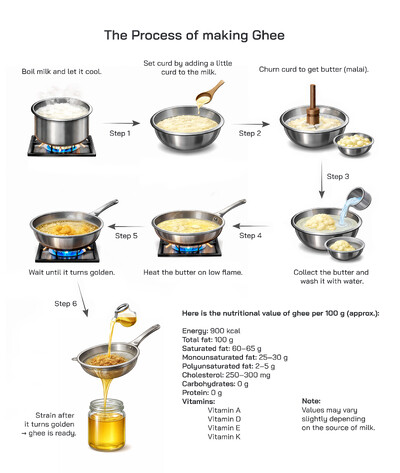 The Process of making Ghee

Boil milk and let it cool.

Step 1

Set curd by adding a little curd to the milk.

Step 2

Churn curd to get butter (malai).

Step 3

Collect the butter and wash it with water.

Step 4

Heat the butter on low flame.

Step 5

Wait until it turns golden.

Step 6

Strain after it turns golden → ghee is ready.

Here is the nutritional value of ghee per 100 g (approx.):

Energy: 900 kcal
Total fat: 100 g
Saturated fat: 60–65 g
Monounsaturated fat: 25–30 g
Polyunsaturated fat: 2–5 g
Cholesterol: 250–300 mg
Carbohydrates: 0 g
Protein: 0 g
Vitamins:
Vitamin A
Vitamin D
Vitamin E
Vitamin K

Note:
Values may vary slightly depending on the source of milk.