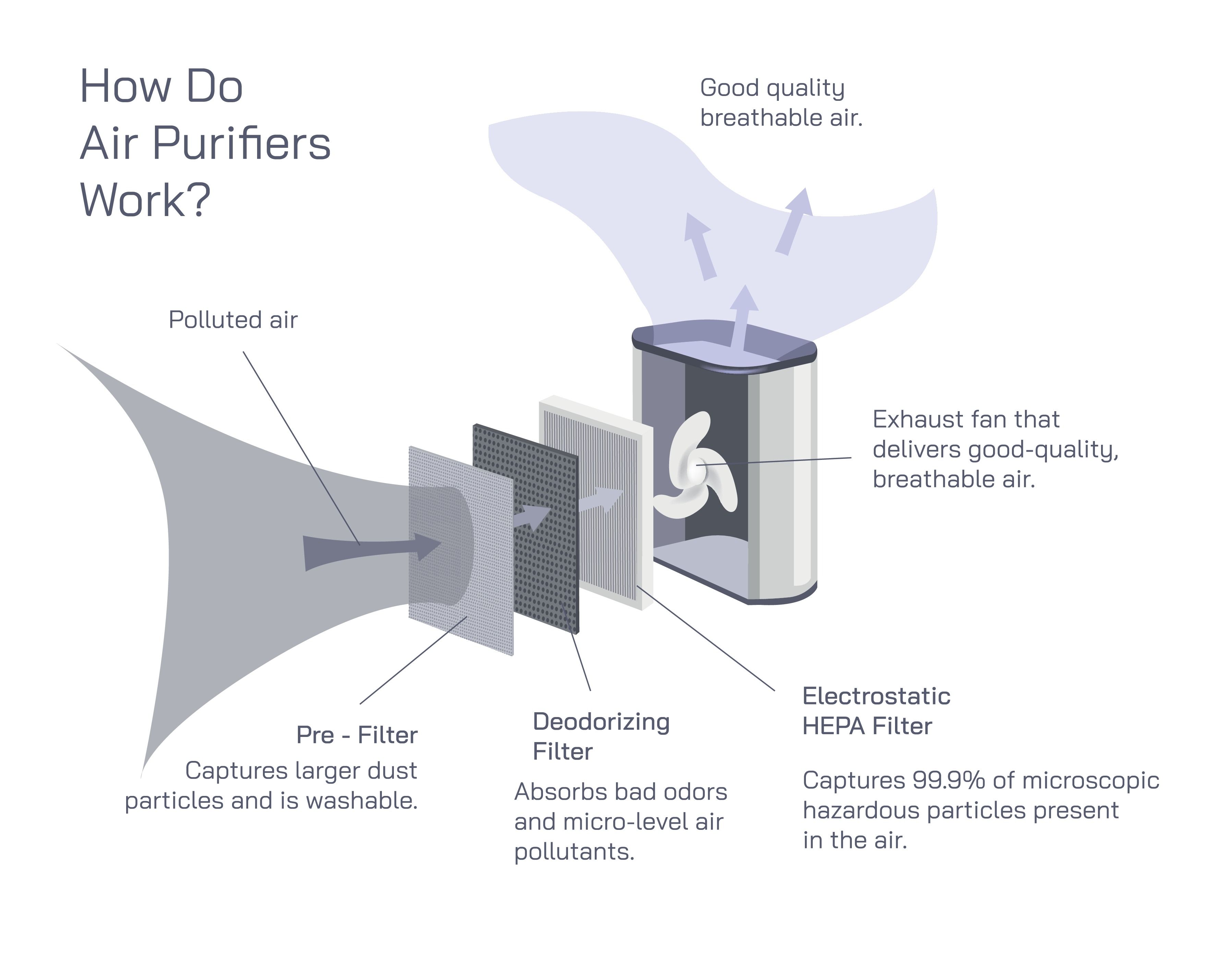 How Do Air Purifiers Work?

Good quality breathable air.

Polluted air

Exhaust fan that delivers good-quality, breathable air.

Pre - Filter

Captures larger dust particles and is washable.

Deodorizing Filter

Absorbs bad odors and micro-level air pollutants.

Electrostatic HEPA Filter

Captures 99.9% of microscopic hazardous particles present in the air.