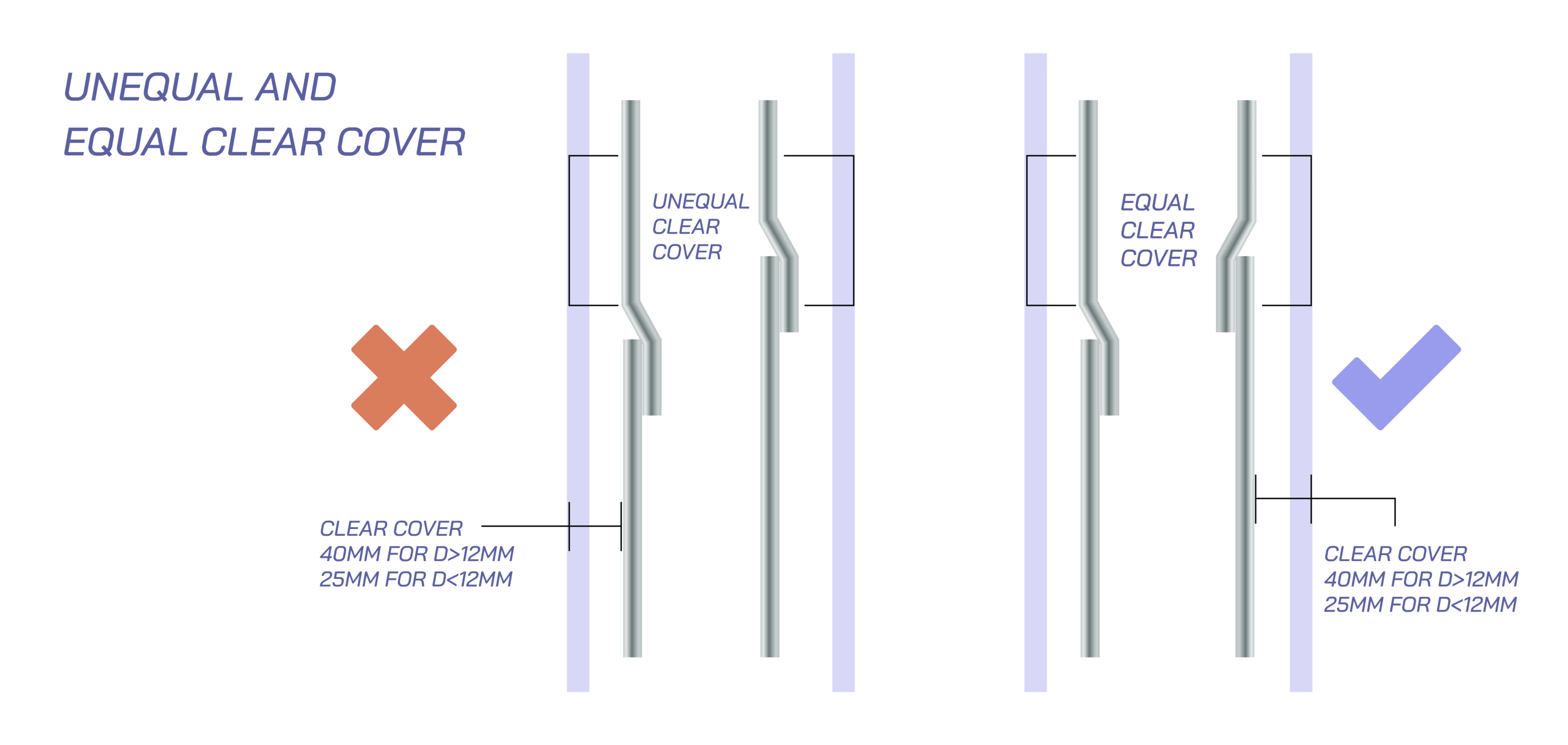 UNEQUAL AND
EQUAL CLEAR COVER

UNEQUAL
CLEAR
COVER

EQUAL
CLEAR
COVER

CLEAR COVER
40MM FOR D>12MM
25MM FOR D<12MM

CLEAR COVER
40MM FOR D>12MM
25MM FOR D<12MM